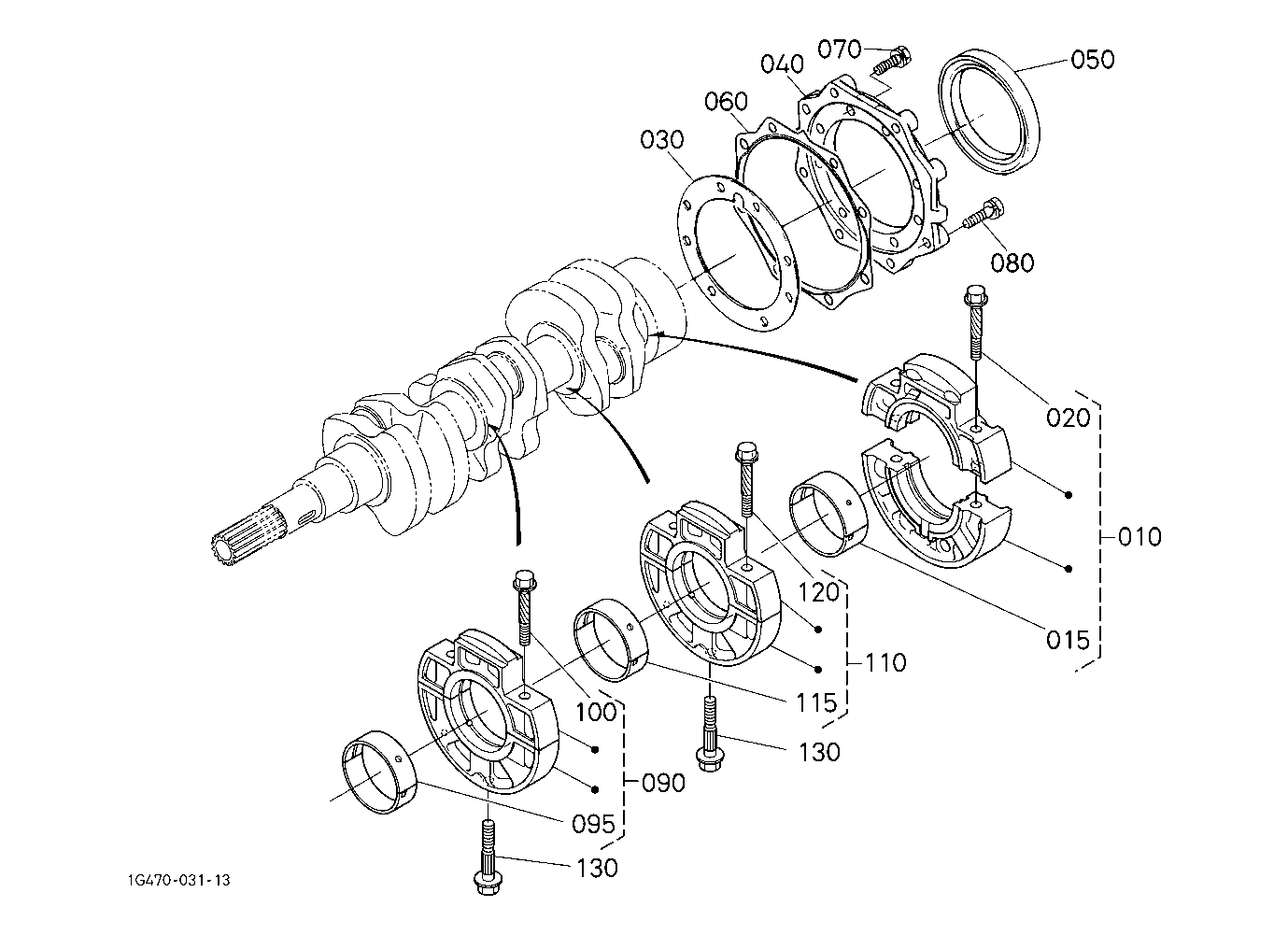 070
040
050
060
030
080
020
010
015
120
110
115
130
100
090
095
130
1G470-031-13